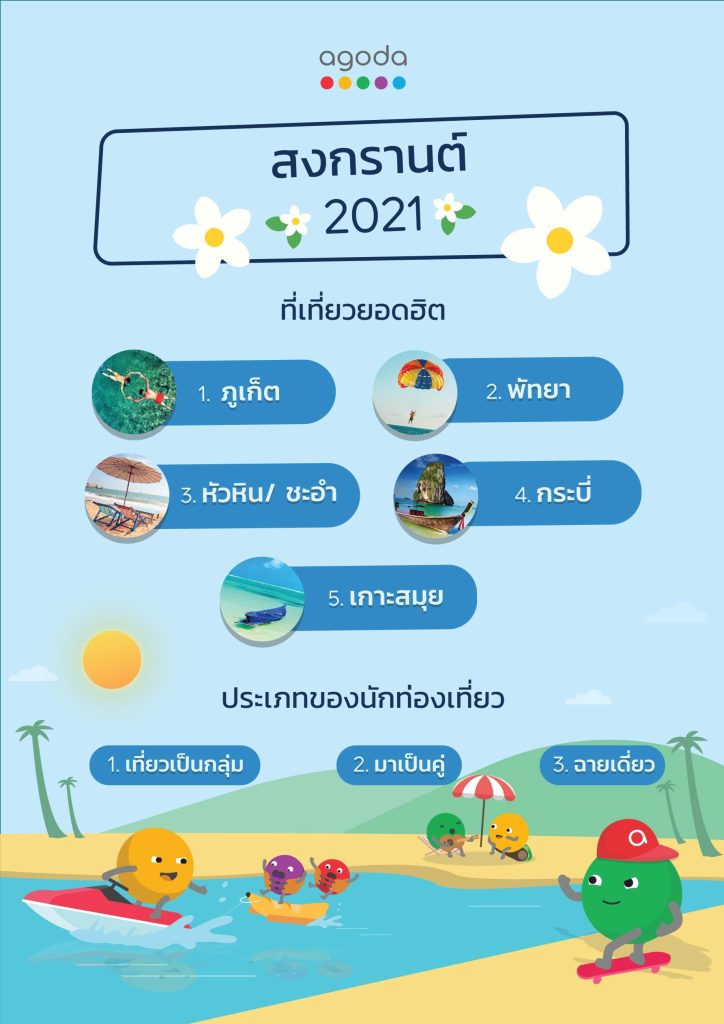 agoda

สงกรานต์
2021

ที่เที่ยวยอดฮิต

1. ภูเก็ต

2. พัทยา

3. หัวหิน/ ชะอำ

4. กระบี่

5. เกาะสมุย

ประเภทของนักท่องเที่ยว

1. เที่ยวเป็นกลุ่ม

2. มาเป็นคู่

3. ฉายเดี่ยว