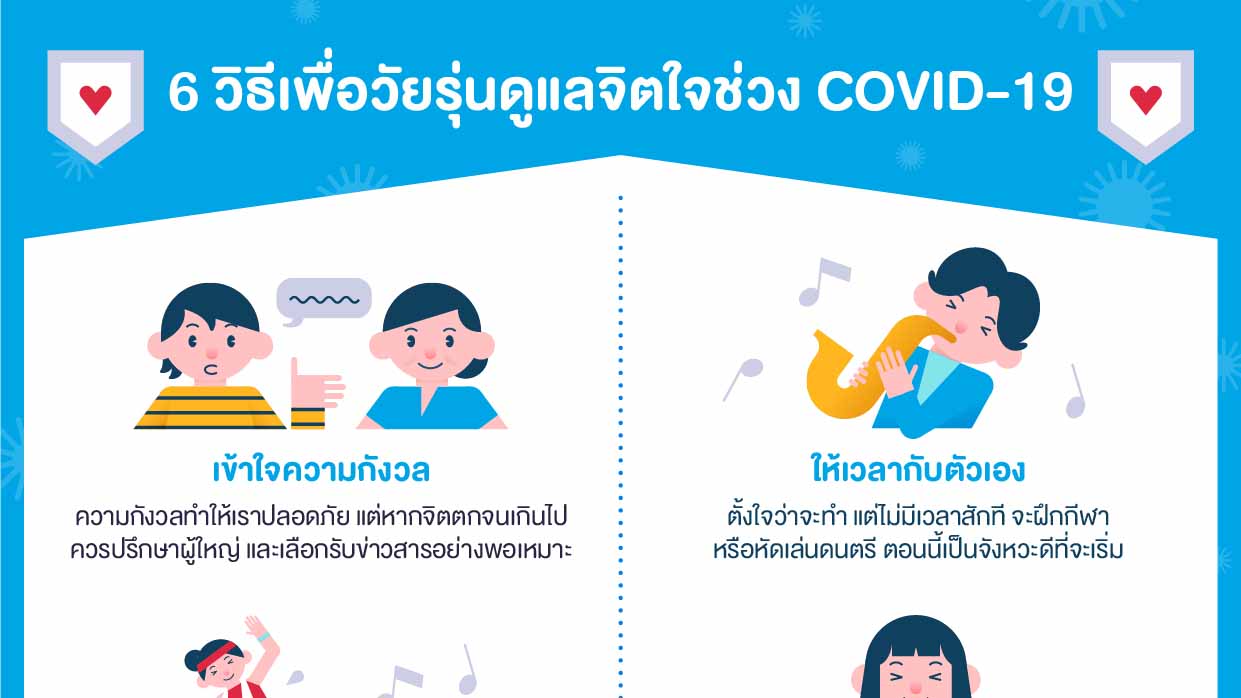 6 วิธีเพื่อวัยรุ่นดูแลจิตใจช่วง COVID-19

เข้าใจความกังวล

ความกังวลทำให้เราปลอดภัย แต่หากจิตตกจนเกินไป ควรปรึกษาผู้ใหญ่ และเลือกรับข่าวสารอย่างพอเหมาะ

ให้เวลากับตัวเอง

ตั้งใจว่าจะทำ แต่ไม่มีเวลาสักที จะฝึกกีฬา หรือหัดเล่นดนตรี ตอนนี้เป็นจังหวะดีที่จะเริ่ม